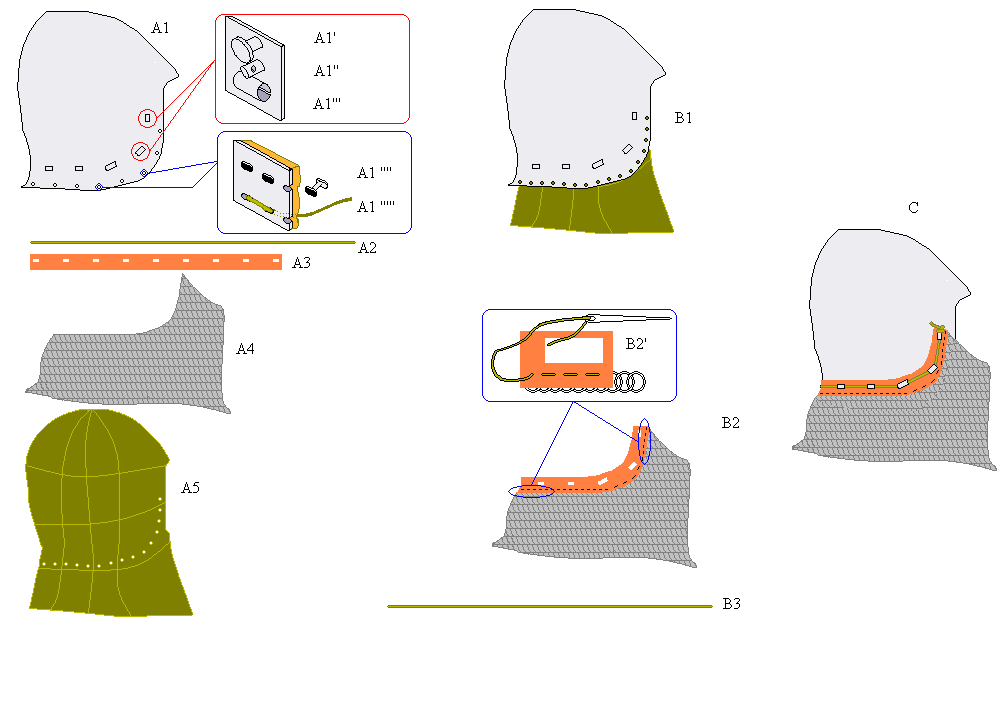 A1

A1'

A1''

A1'''

A1 ''''

A1 '''''

A2

A3

A4

A5

B1

B2'

B2

B3

C