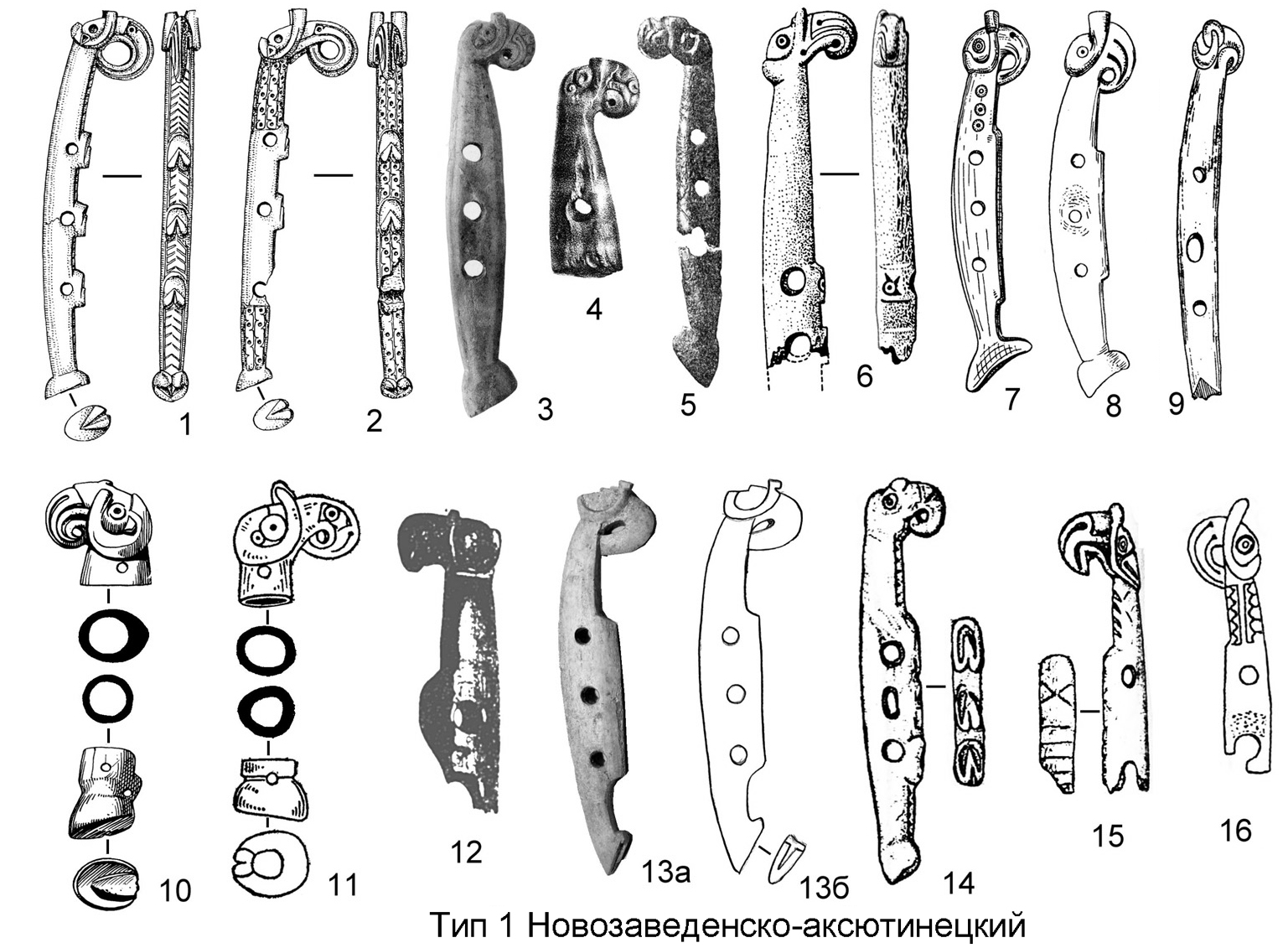 1 2 3 4 5 6 7 8 9

10 11 12 13а 13б 14 15 16

Тип 1 Новозаведенско-аксютинецкий