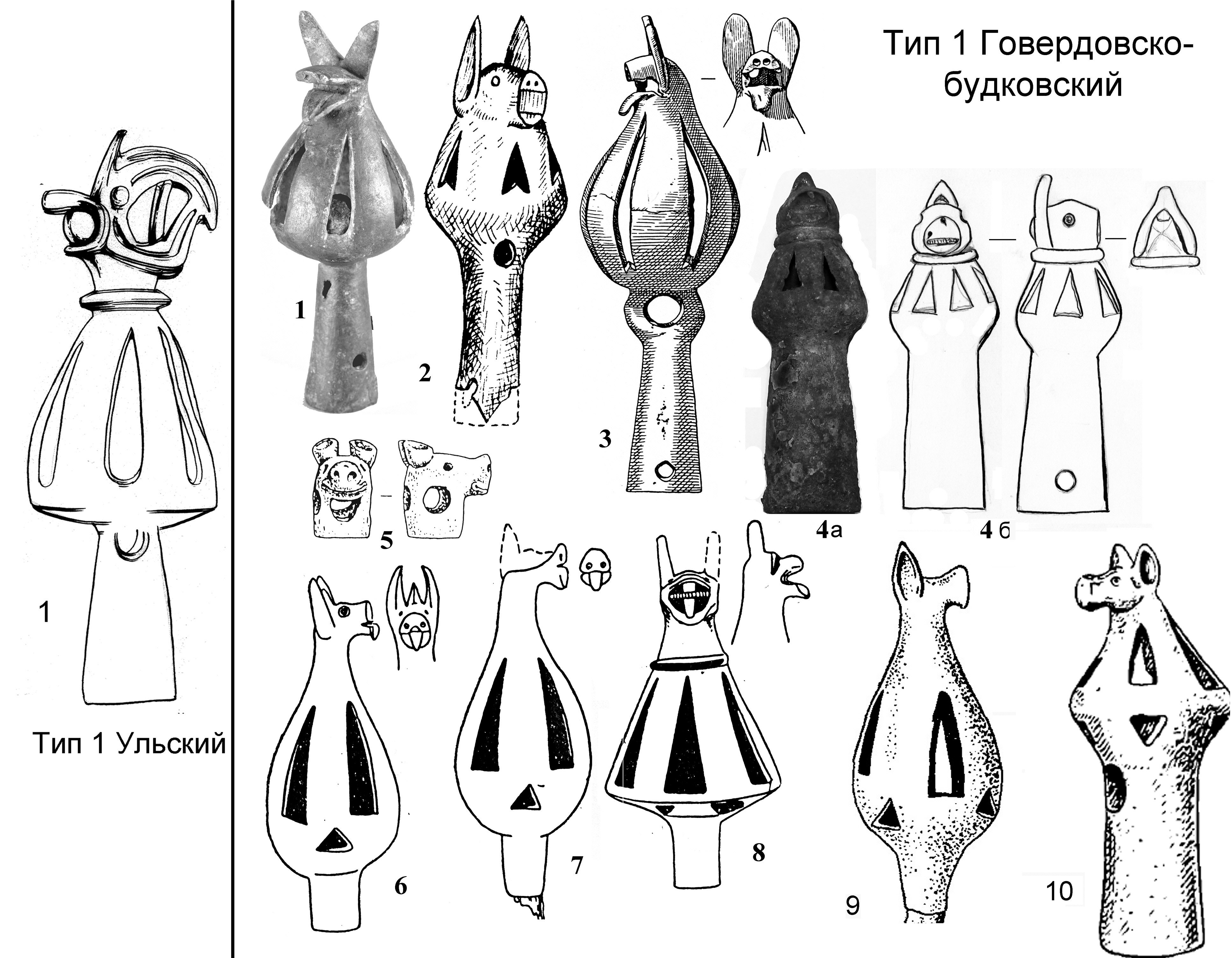 1

Тип 1 Ульский

Тип 1 Говердовско-будковский

1

2

3

4а

4б

5

6

7

8

9

10