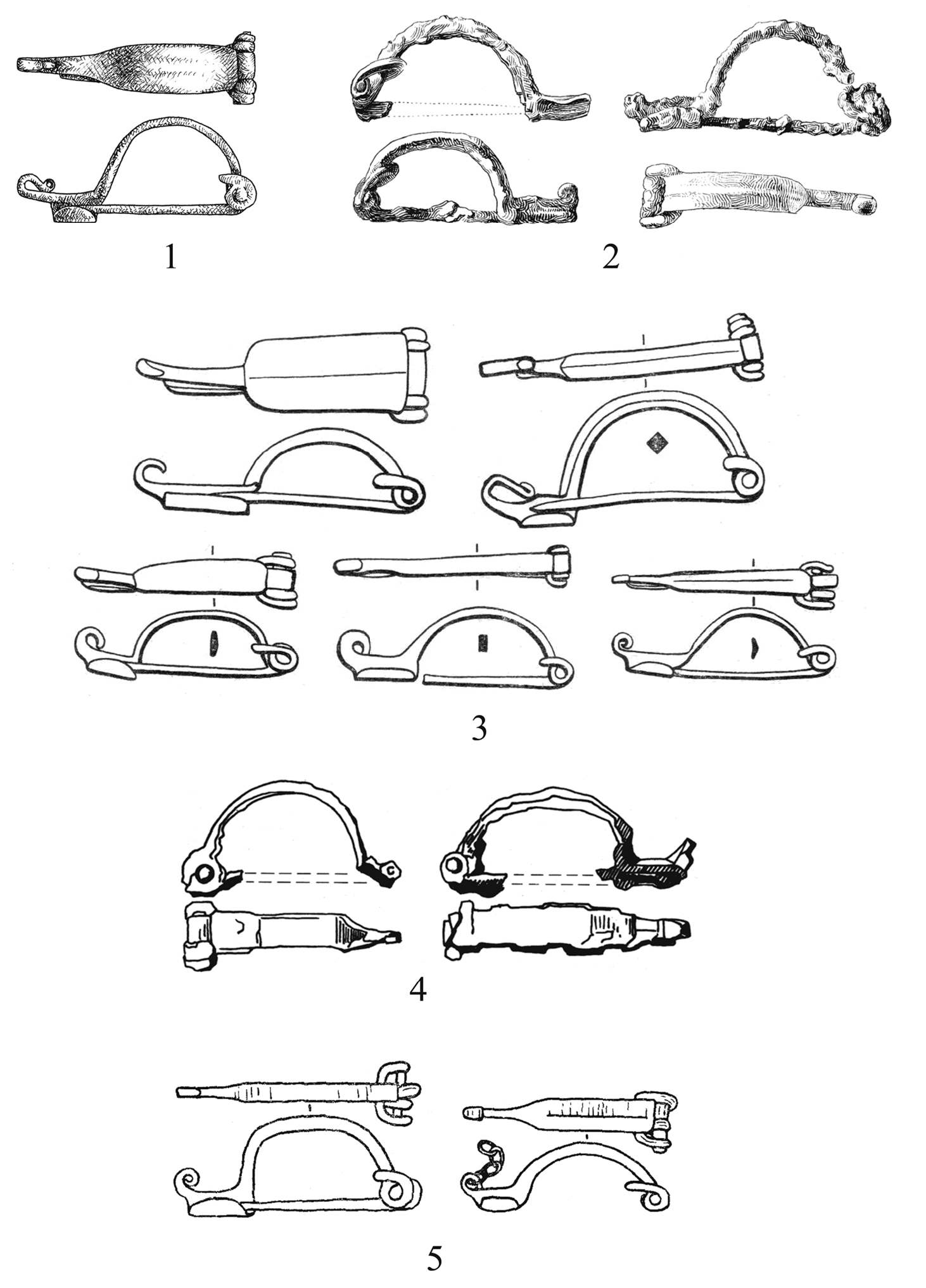 1

2

3

4

5