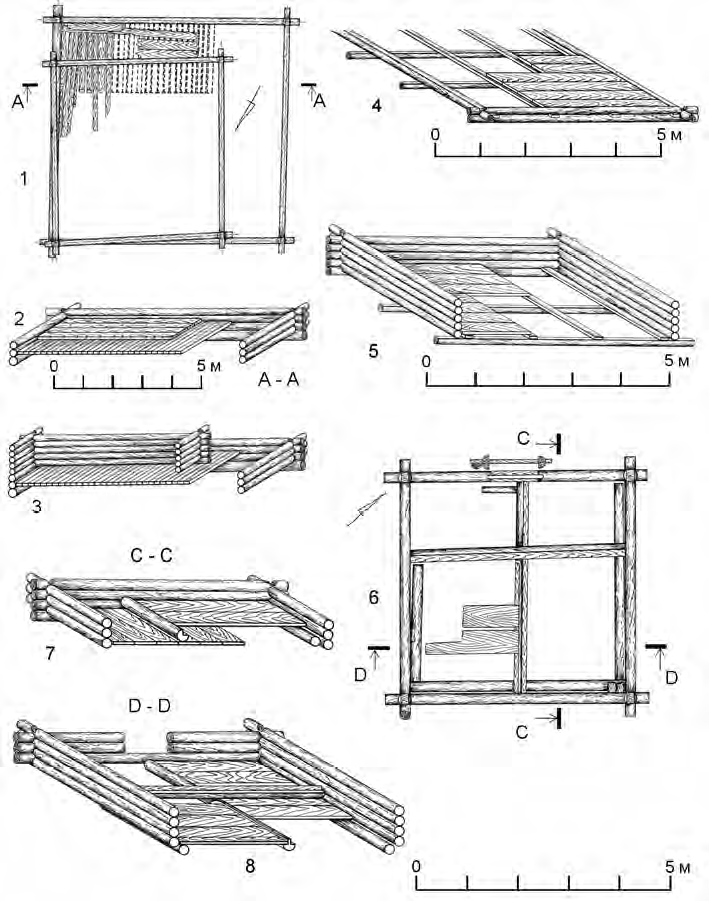 A

A

1

4

0

5 м

2

0

5 м

A - A

5

0

5 м

3

C

C - C

6

7

D

D

C

D - D

8

0

5 м